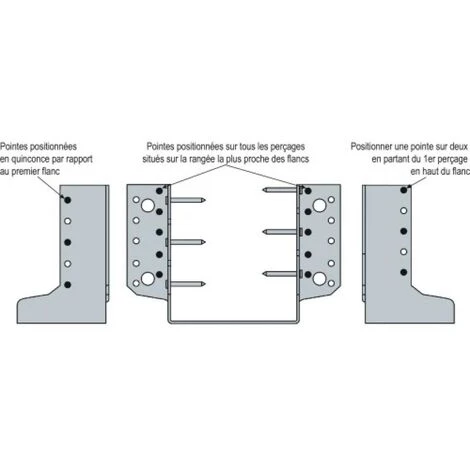 Pointes positionnées en quinconce par rapport au premier flanc

Pointes positionnées sur tous les perçages situés sur la rangée la plus proche des flancs

Positionner une pointe sur deux en partant du 1er perçage en haut du flanc