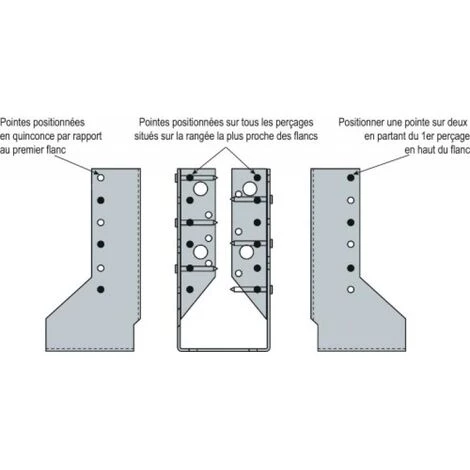 Pointes positionnées en quinconce par rapport au premier flanc

Pointes positionnées sur tous les perçages situés sur la rangée la plus proche des flancs

Positionner une pointe sur deux en partant du 1er perçage en haut du flanc