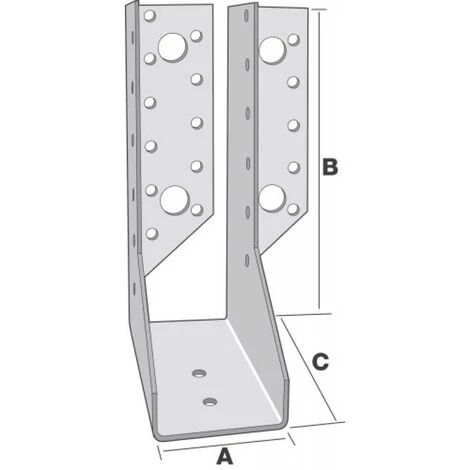 B

C

A