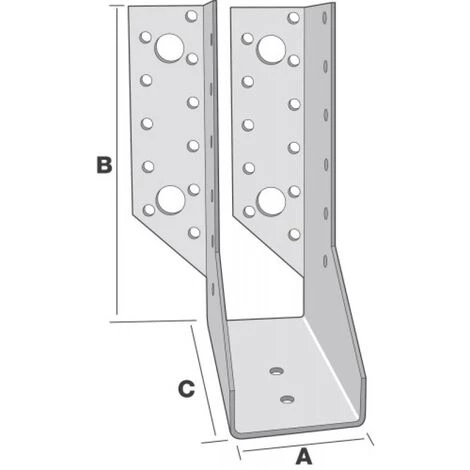 B
C
A