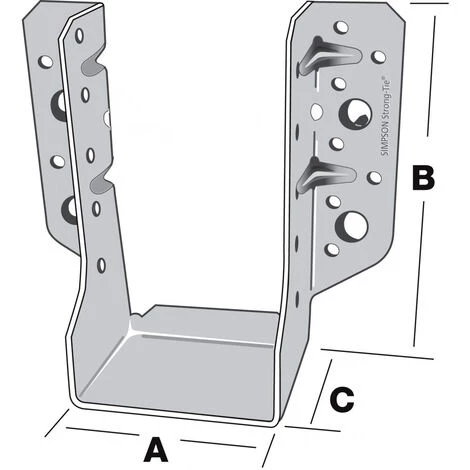 SIMPSON Strong-Tie®

B

C

A