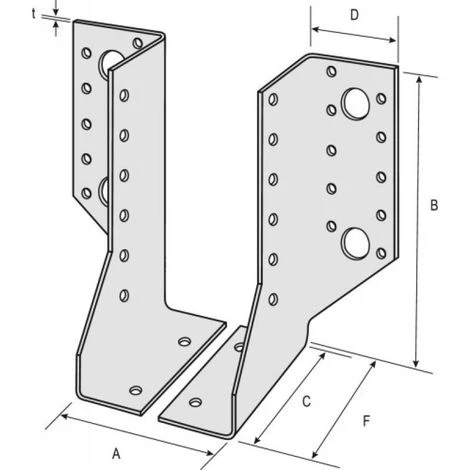 t
D
B
C
F
A