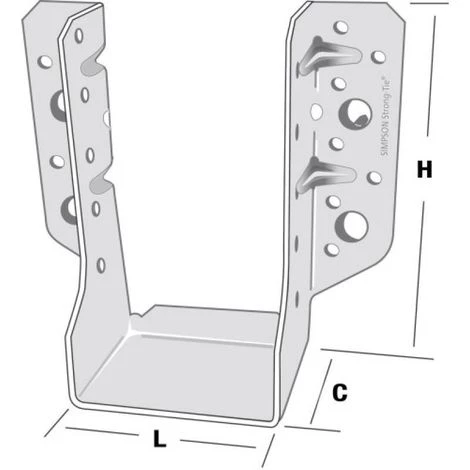 SIMPSON Strong-Tie®

H

C

L