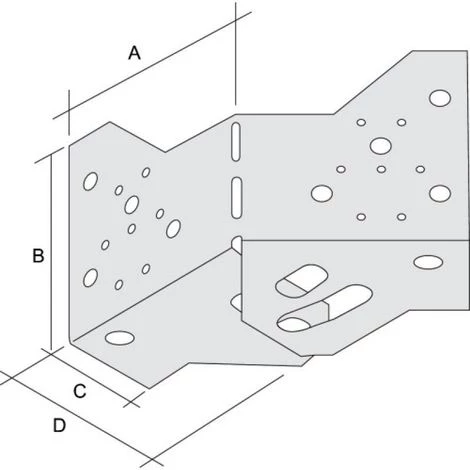 A

B

C

D